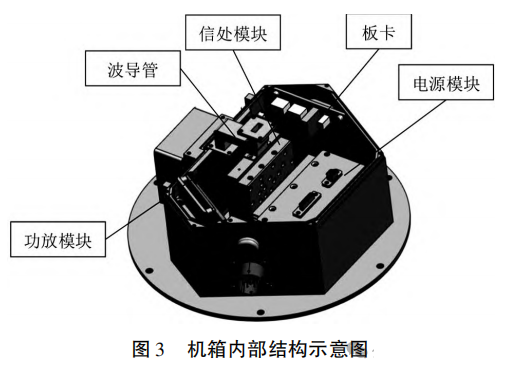 信处模块

板卡

波导管

电源模块

功放模块

图 3　机箱内部结构示意图