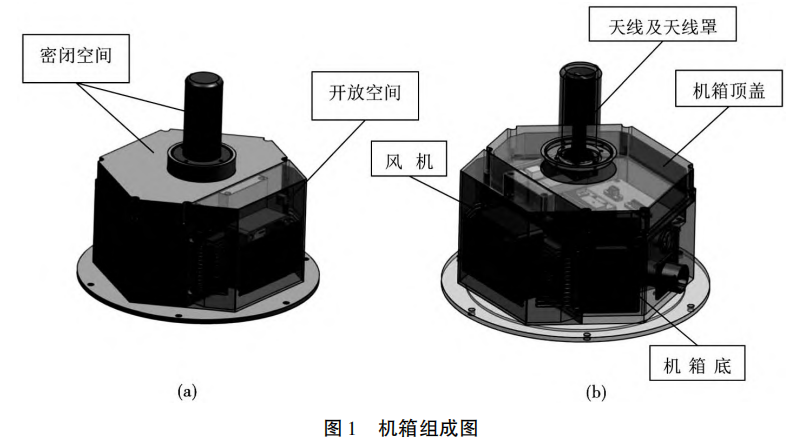 密闭空间

开放空间

(a)

天线及天线罩

机箱顶盖

风 机

机 箱 底

(b)

图 1 机箱组成图